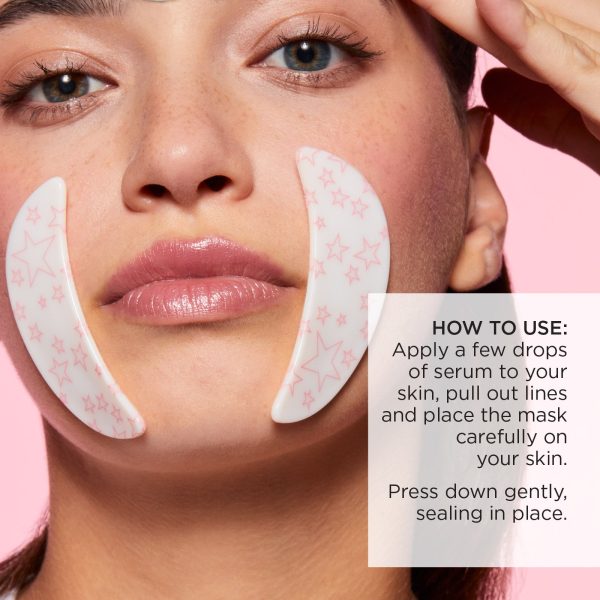 HOW TO USE:
Apply a few drops of serum to your skin, pull out lines and place the mask carefully on your skin.

Press down gently, sealing in place.